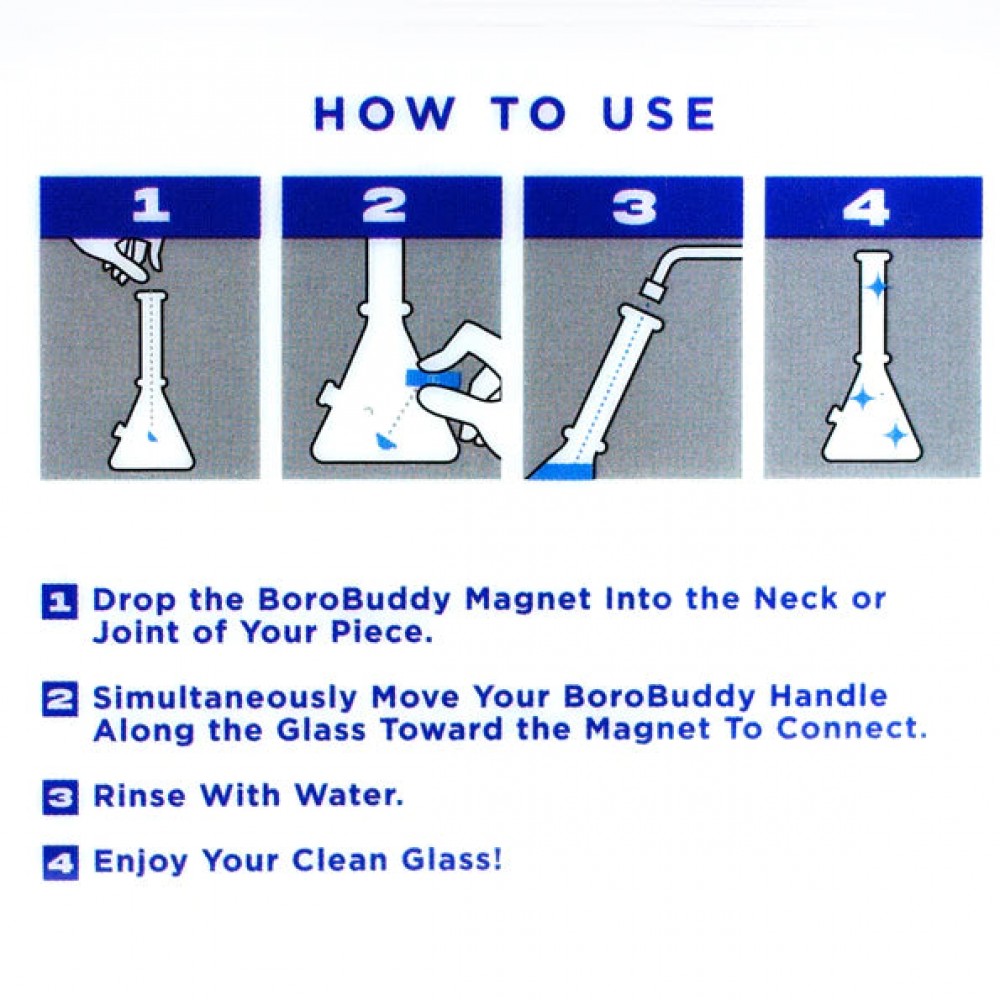 HOW TO USE

1

2

3

4

1 Drop the BoroBuddy Magnet Into the Neck or Joint of Your Piece.

2 Simultaneously Move Your BoroBuddy Handle Along the Glass Toward the Magnet To Connect.

3 Rinse With Water.

4 Enjoy Your Clean Glass!